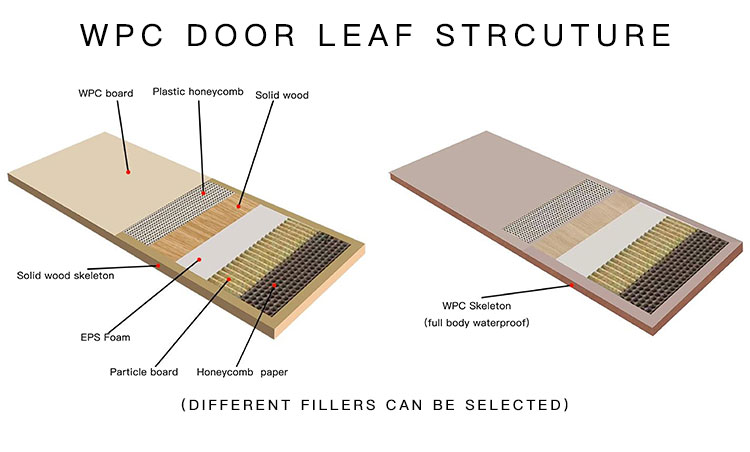 WPC DOOR LEAF STRCUTURE

WPC board
Plastic honeycomb
Solid wood
Solid wood skeleton
EPS Foam
Particle board
Honeycomb paper

WPC Skeleton
(full body waterproof)

(DIFFERENT FILLERS CAN BE SELECTED)